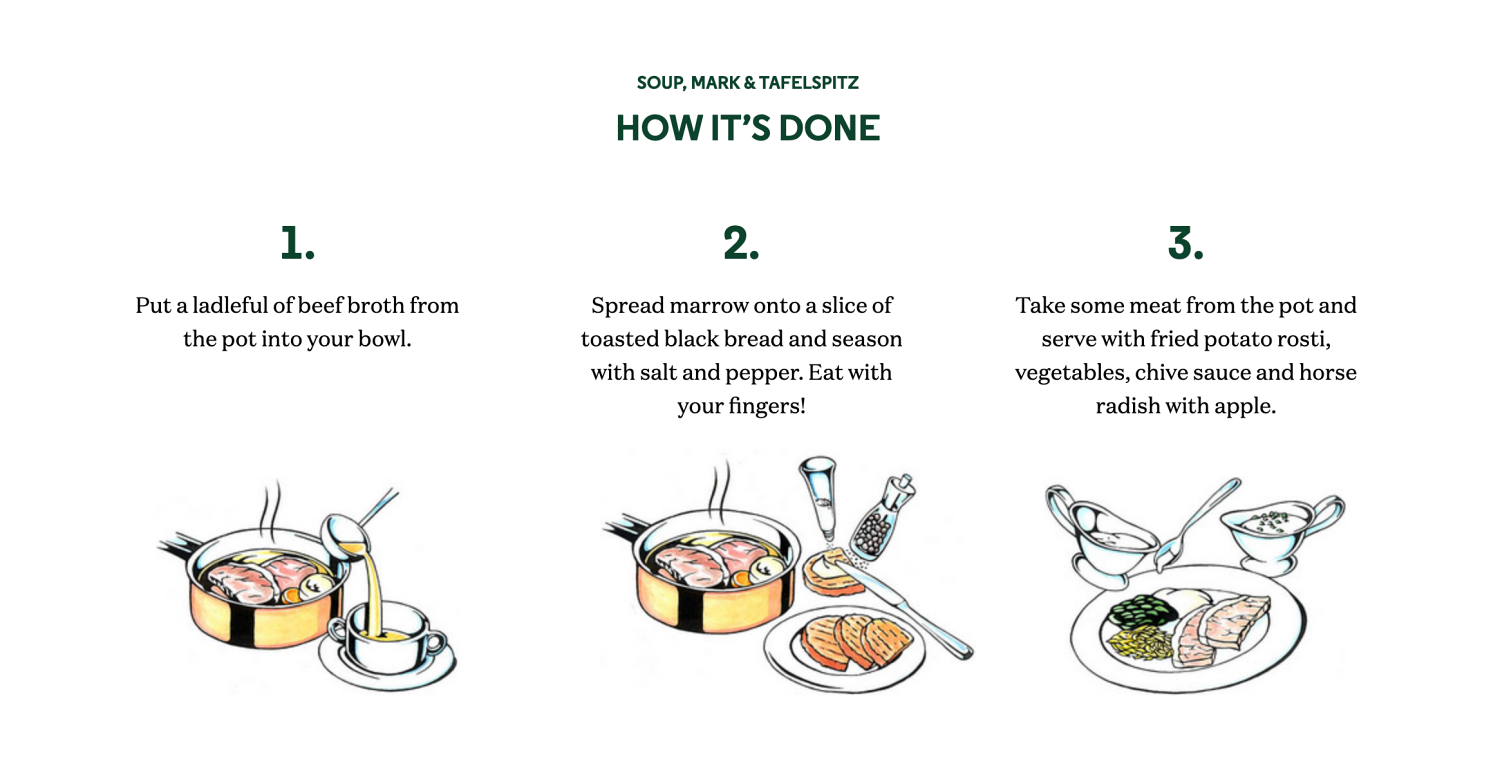 SOUP, MARK & TAFELSPITZ

HOW IT'S DONE

1.

Put a ladleful of beef broth from the pot into your bowl.

2.

Spread marrow onto a slice of toasted black bread and season with salt and pepper. Eat with your fingers!

3.

Take some meat from the pot and serve with fried potato rosti, vegetables, chive sauce and horse radish with apple.